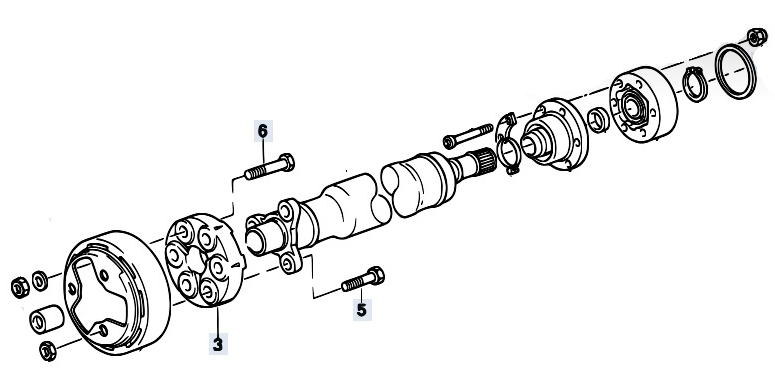 6

5

3