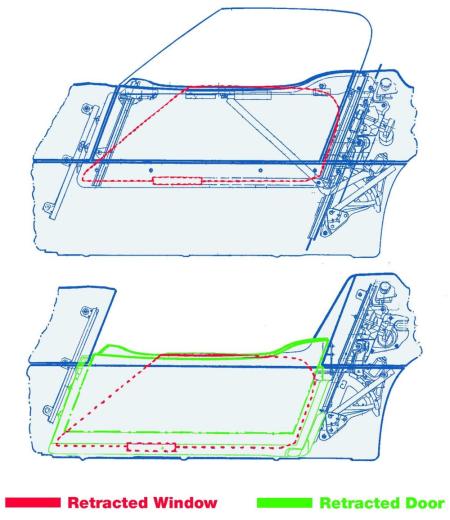 Retracted Window

Retracted Door